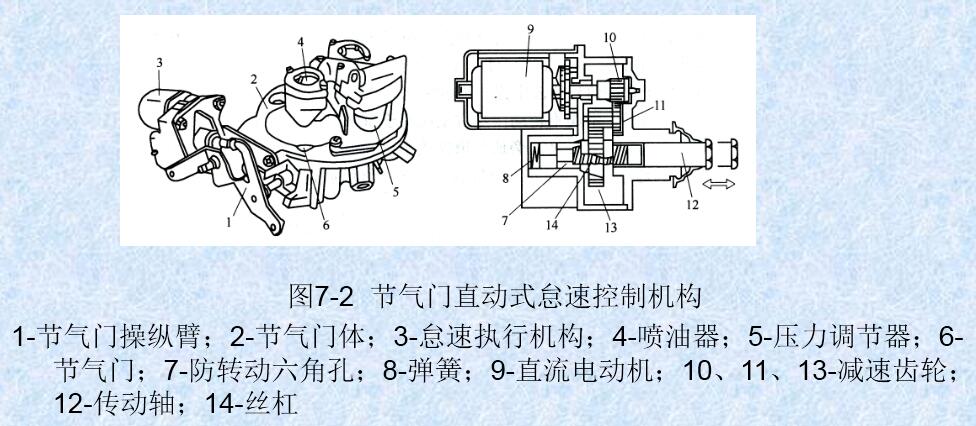 3
4
2
5
1
6
9
10
11
8
7
14
13
12

图7-2 节气门直动式怠速控制机构

1-节气门操纵臂；2-节气门体；3-怠速执行机构；4-喷油器；5-压力调节器；6-节气门；7-防转动六角孔；8-弹簧；9-直流电动机；10、11、13-减速齿轮；12-传动轴；14-丝杠